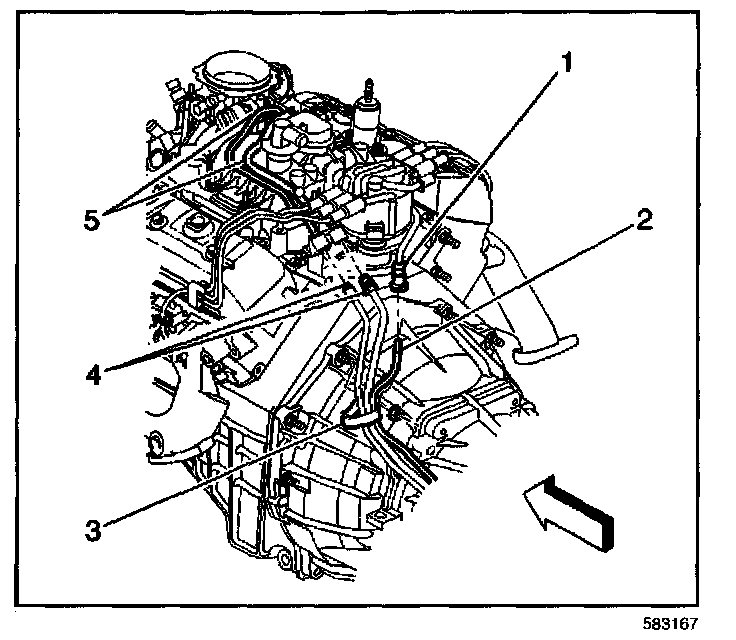 1
5
2
4
3
583167