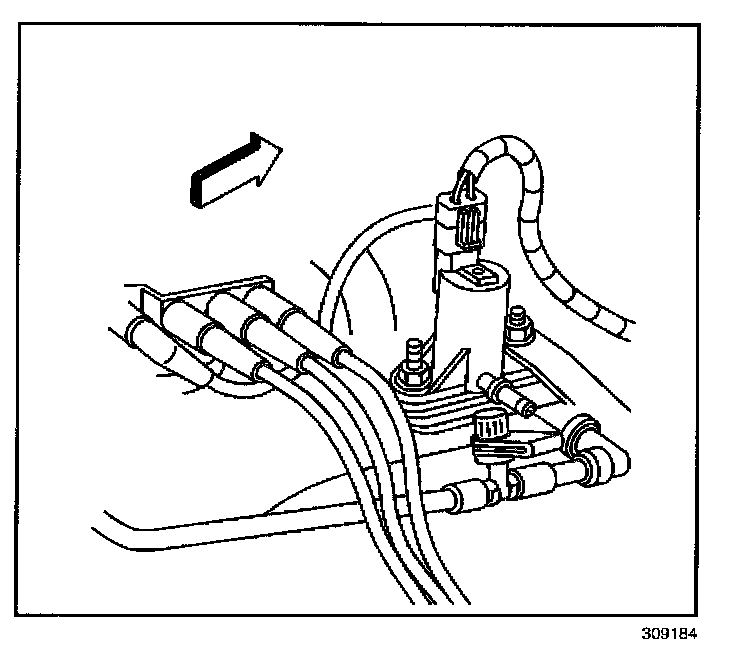 309184