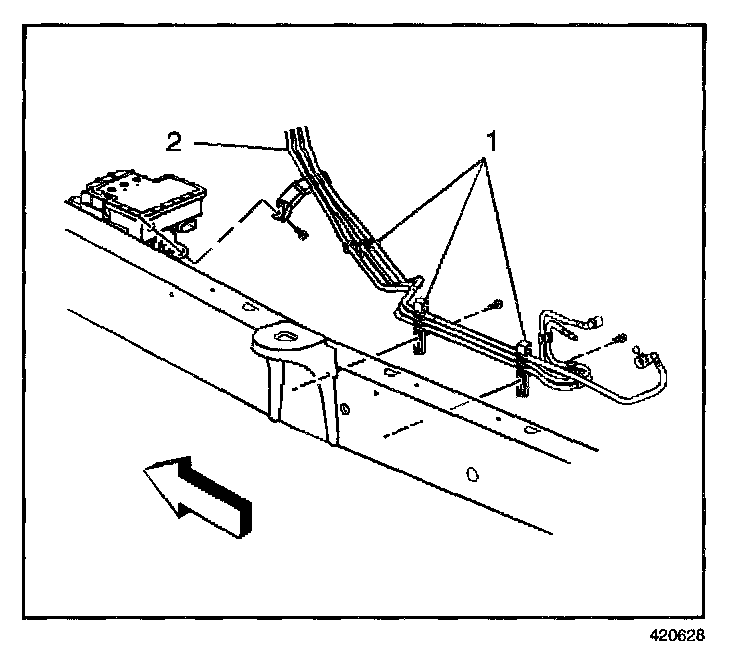 2
1
420628