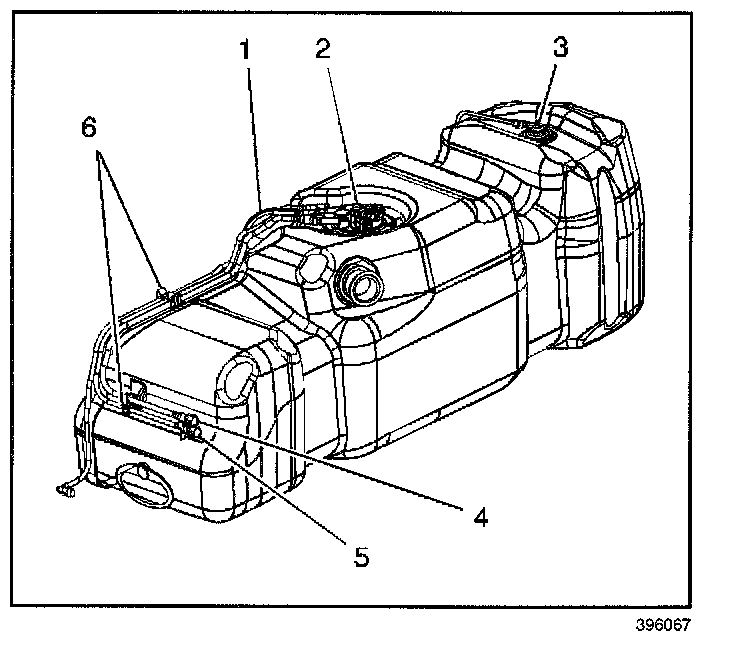 1
2
3
6
4
5
396067