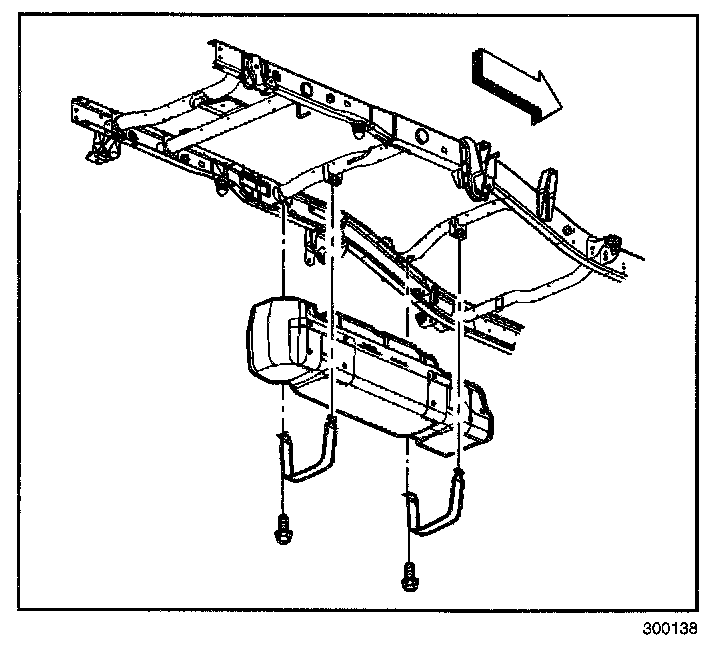 300138