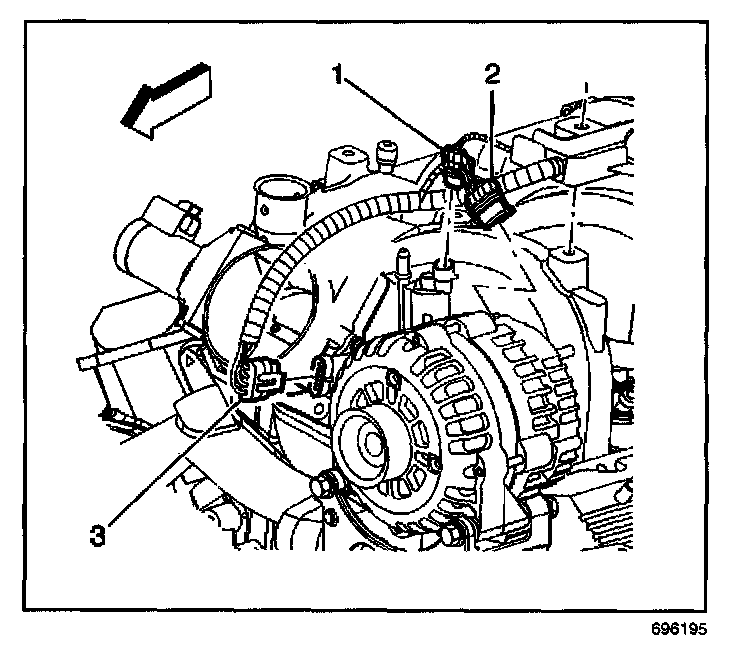 1
2
3
696195