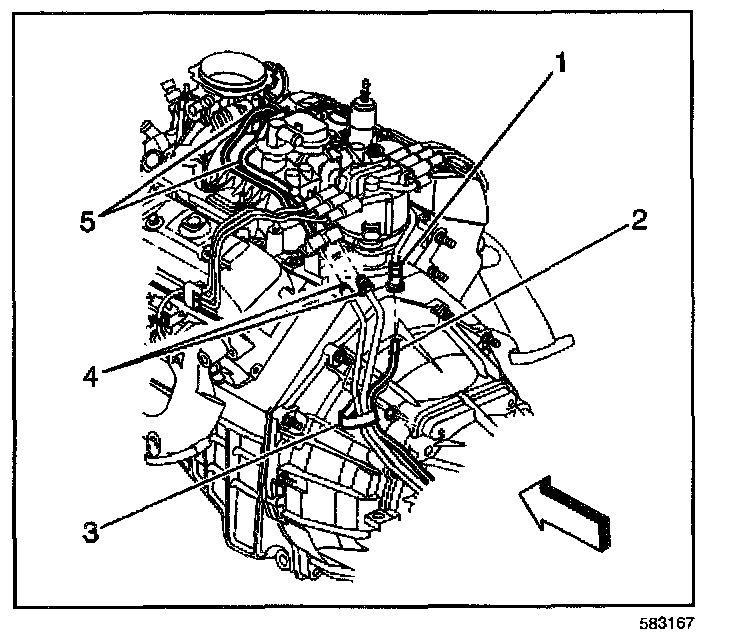 1
5
2
4
3
583167