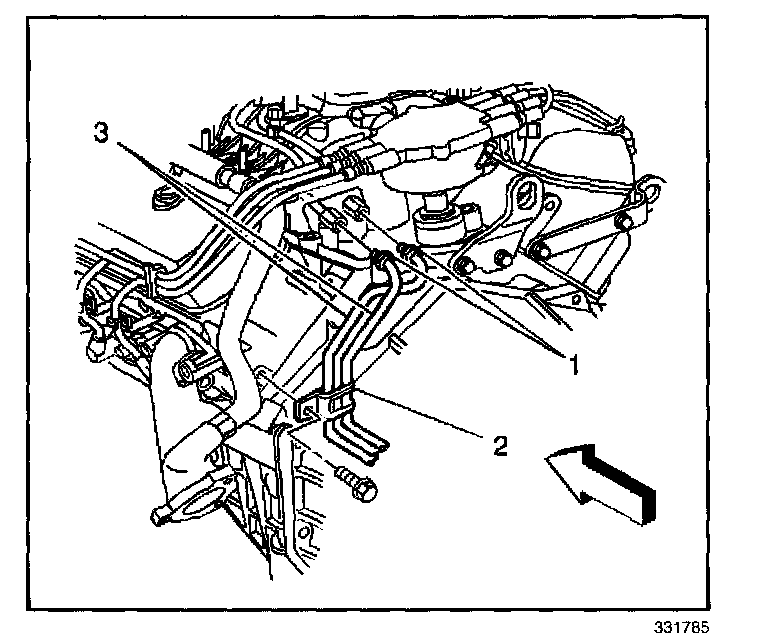 3
1
2
331785