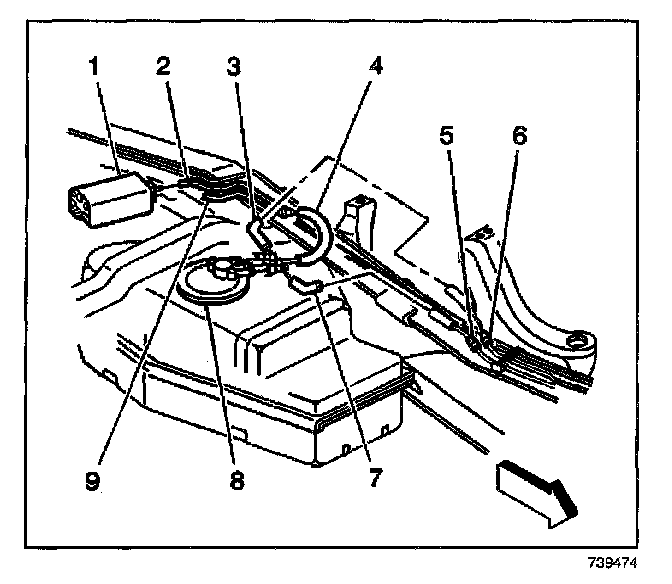 1
2
3
4
5
6
9
8
7
739474