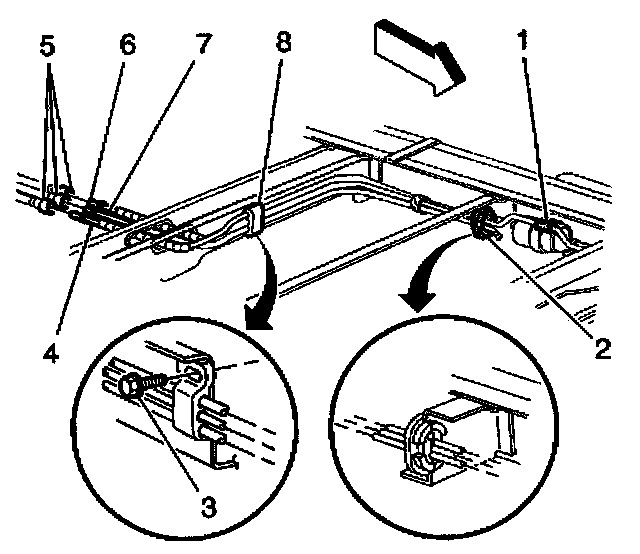 5
6
7
8
1
4
2
3