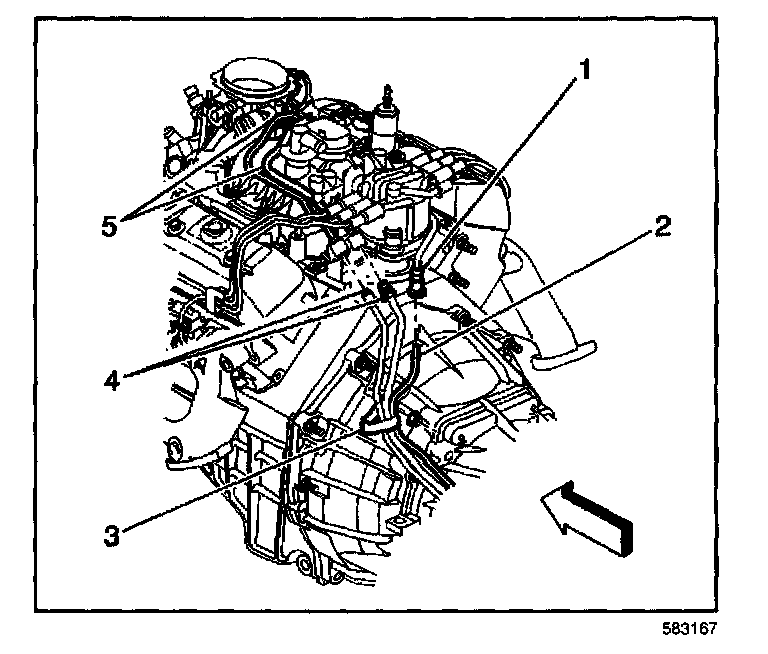 1
5
2
4
3
583167