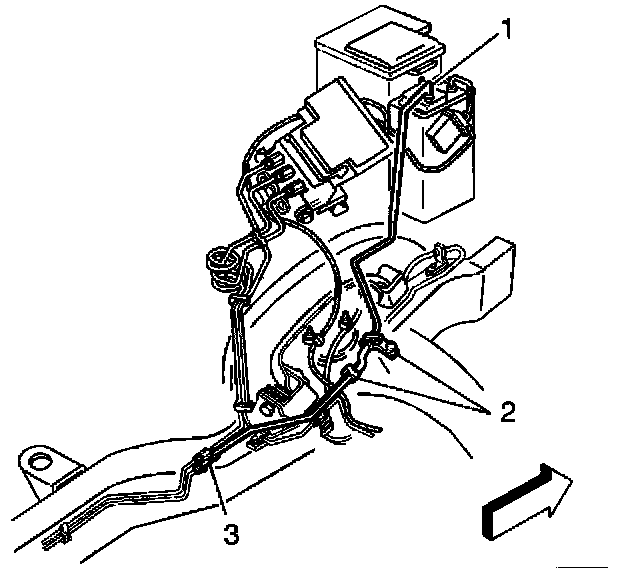 1
2
3