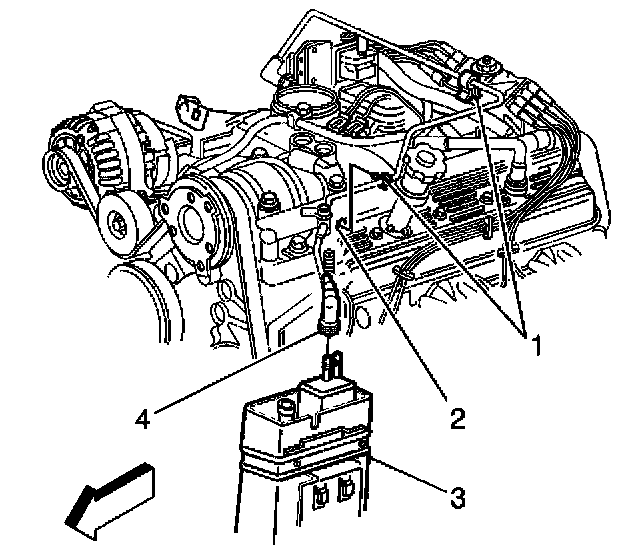 1
2
4
3