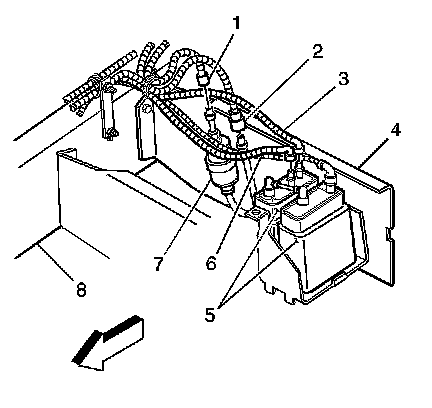 1
2
3
4
7
6
8
5