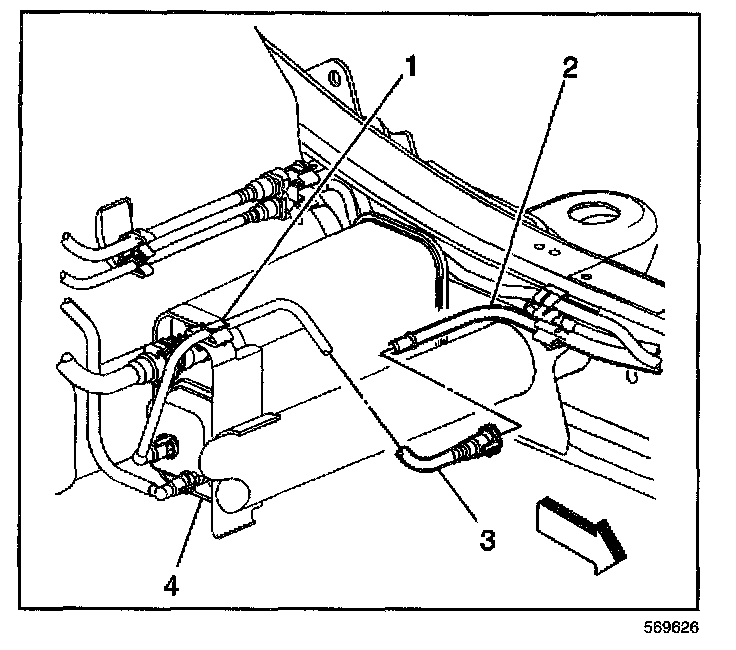 1
2
3
4
569626