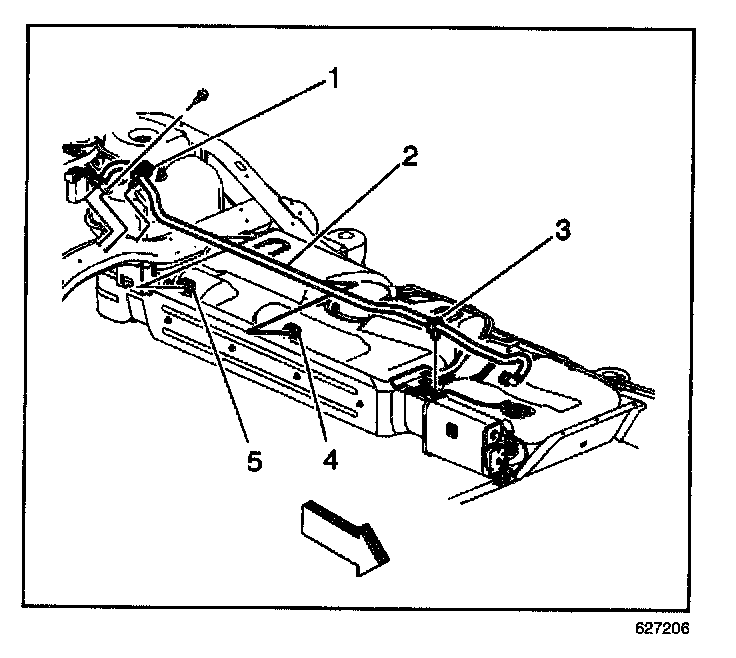 1
2
3
5
4
627206