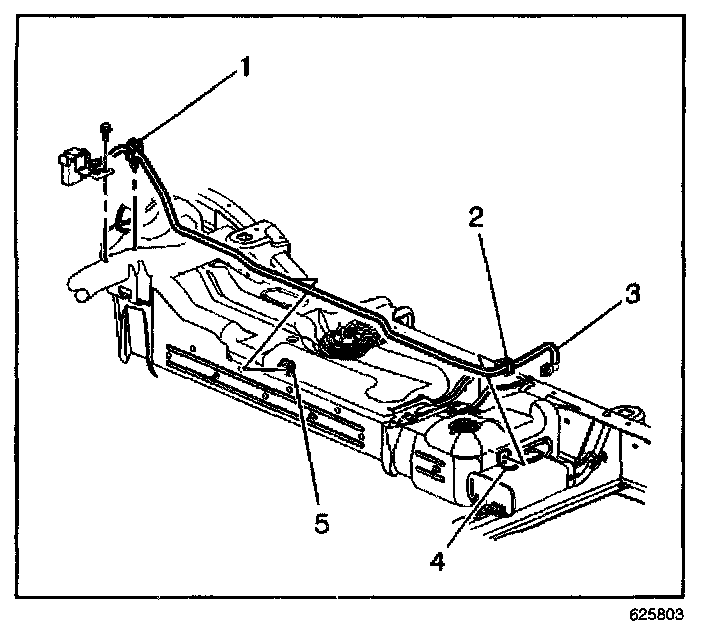 1
2
3
5
4
625803