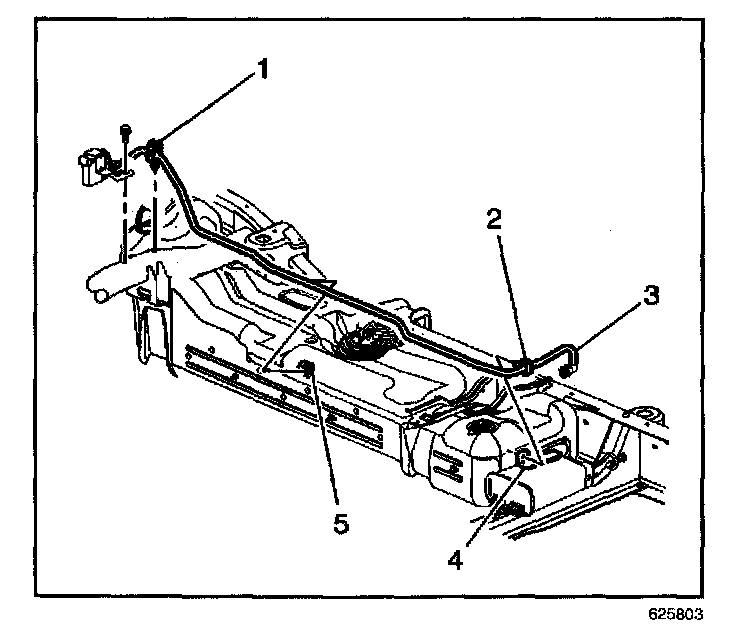 1
2
3
5
4
625803