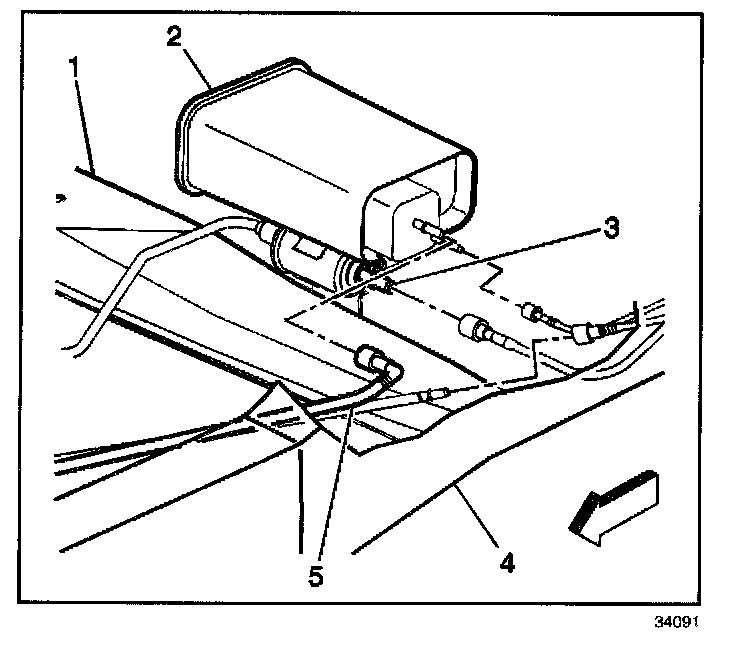 2
1
3
5
4
34091