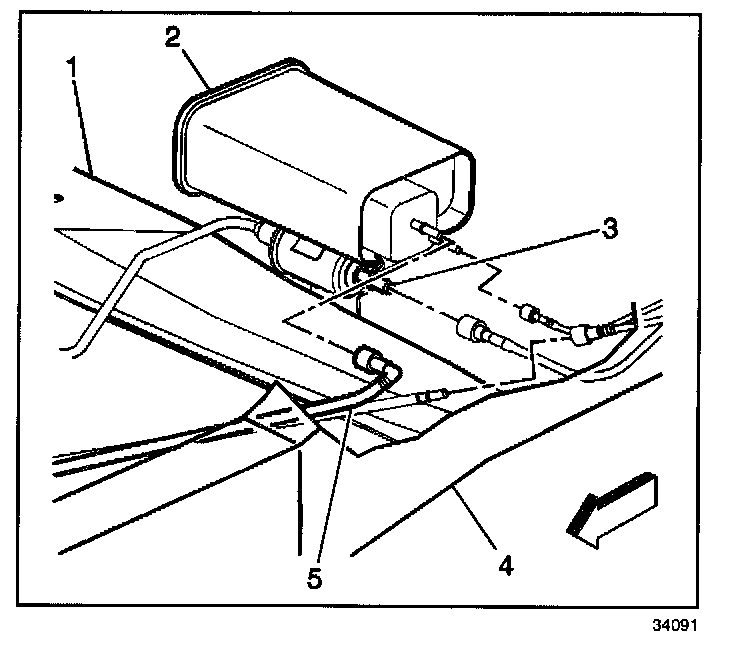 2
1
3
5
4
34091