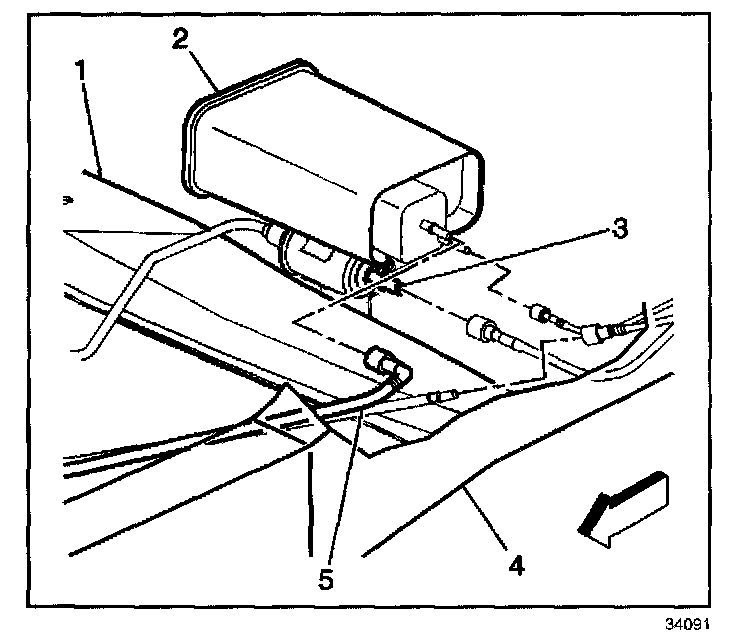 2
1
3
5
4
34091