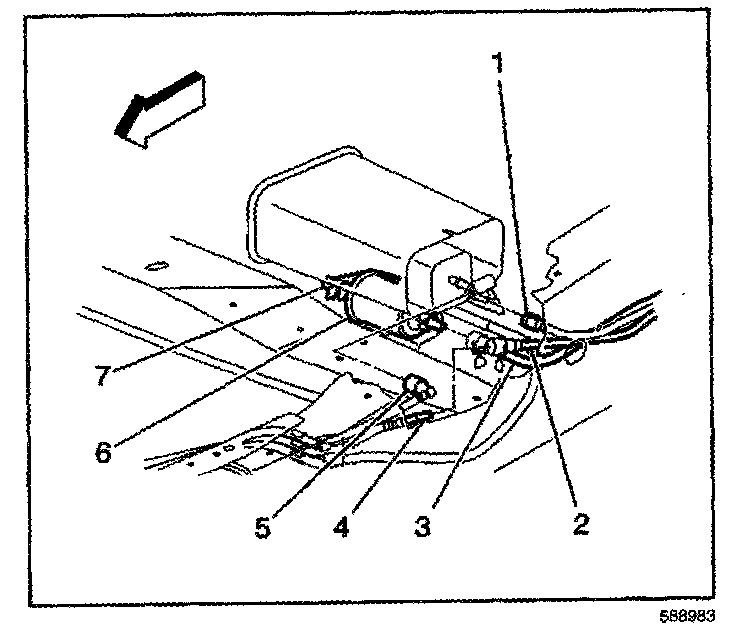 1
7
6
5
4
3
2
588983