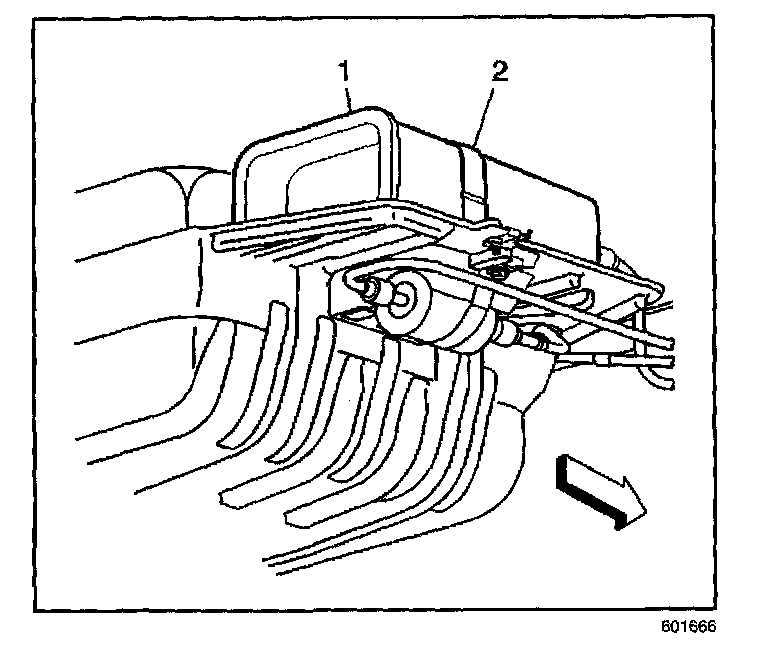 1
2
601666