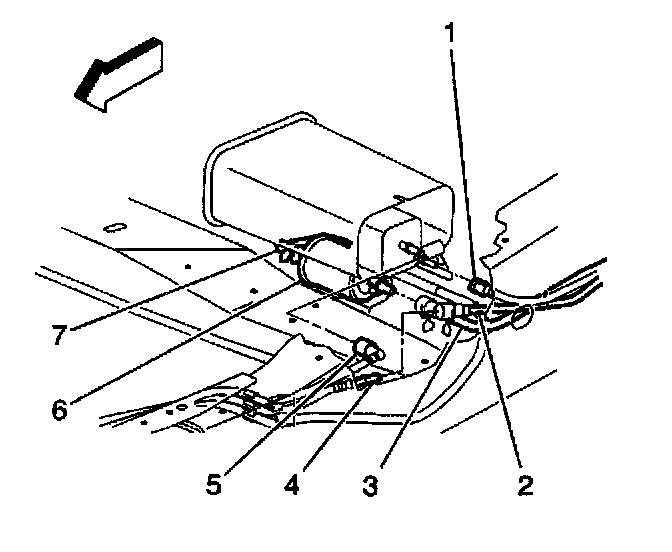 1
7
6
5
4
3
2