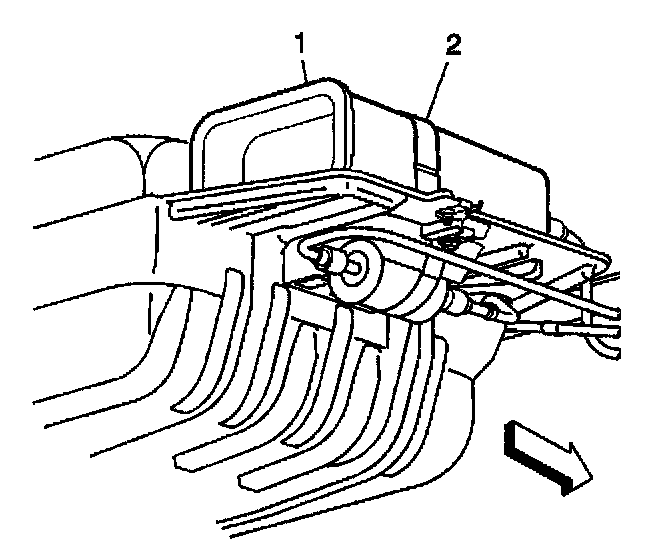 1
2