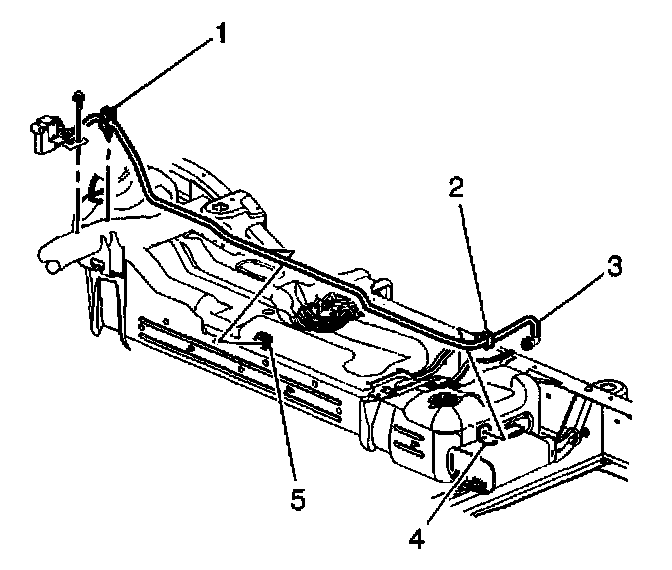 1
2
3
5
4