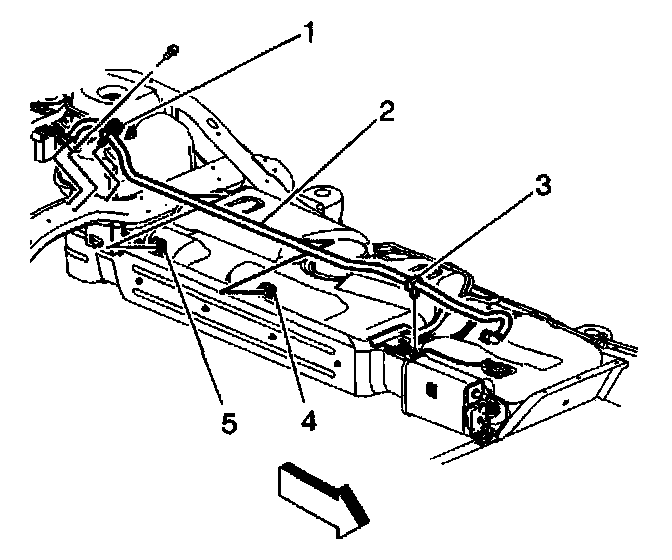 1
2
3
5
4