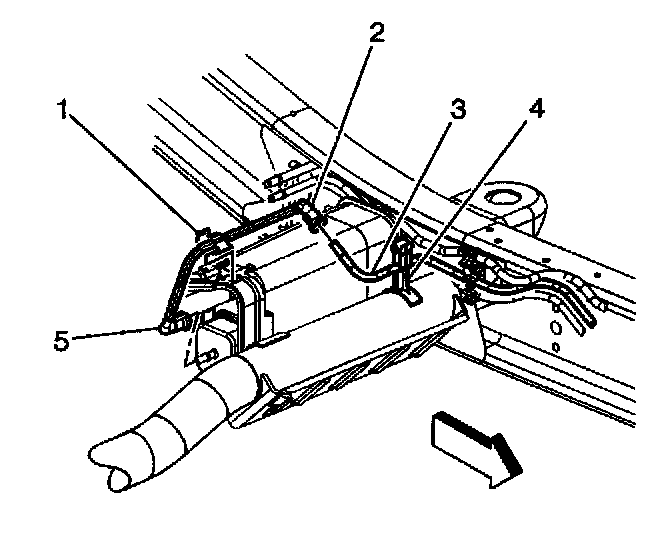 2
1
3
4
5