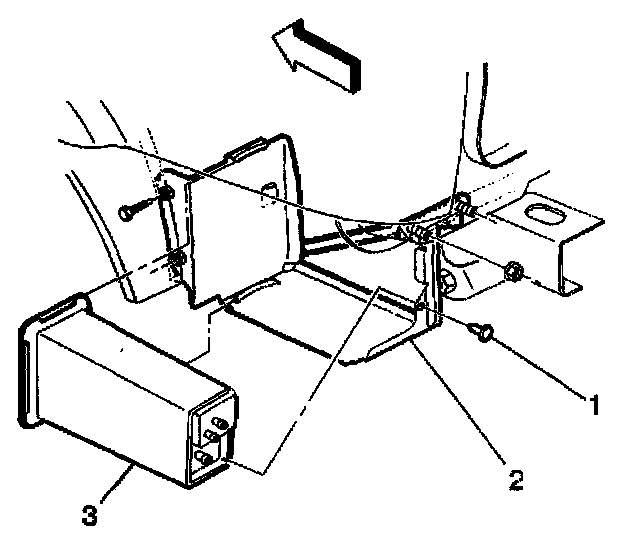 1
2
3