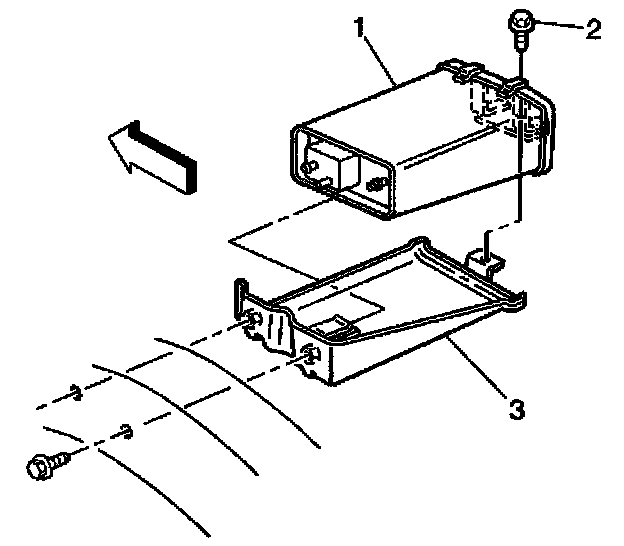 1
2
3