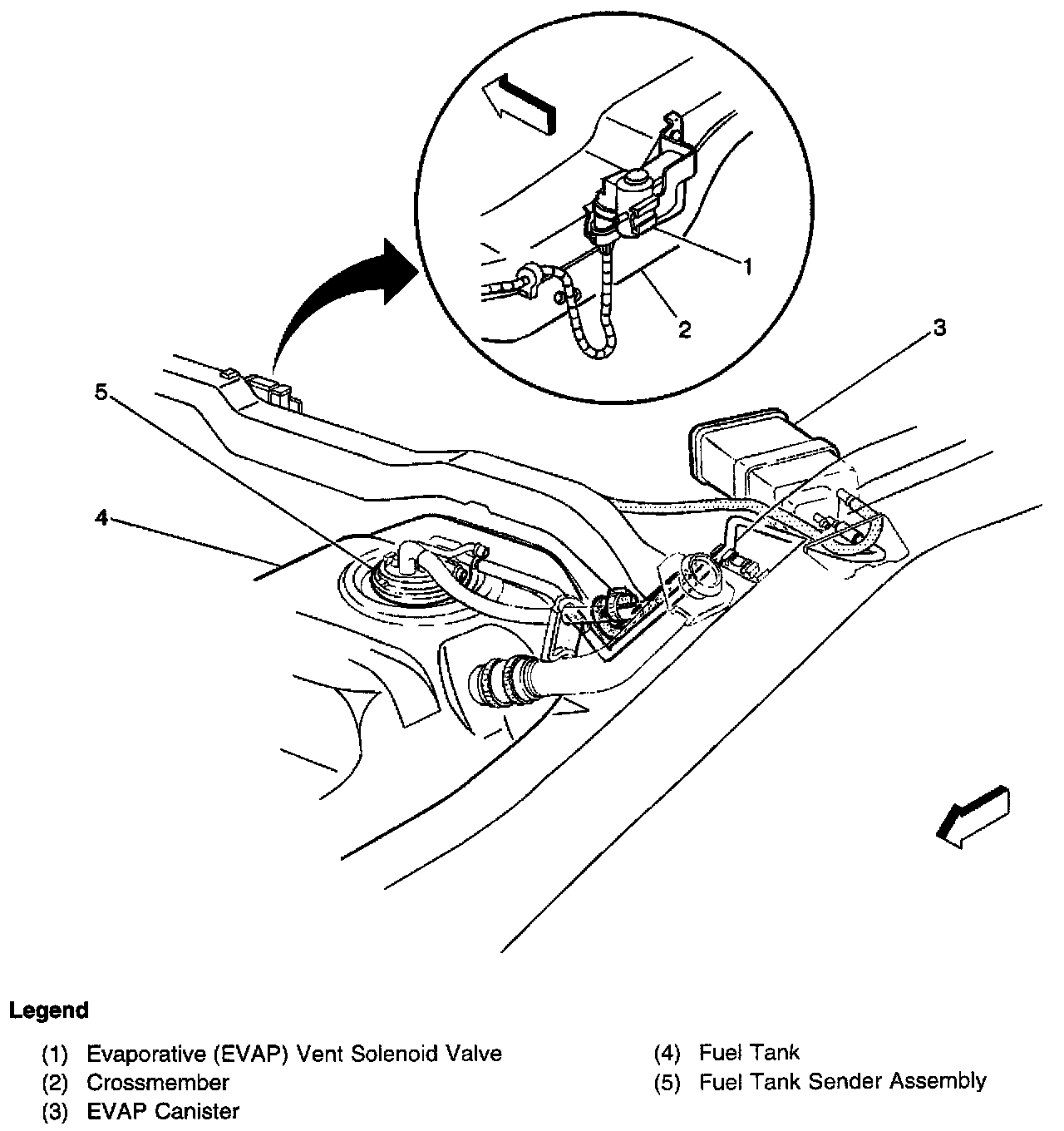 1

2

3

5

4

Legend

(1) Evaporative (EVAP) Vent Solenoid Valve
(2) Crossmember
(3) EVAP Canister

(4) Fuel Tank
(5) Fuel Tank Sender Assembly