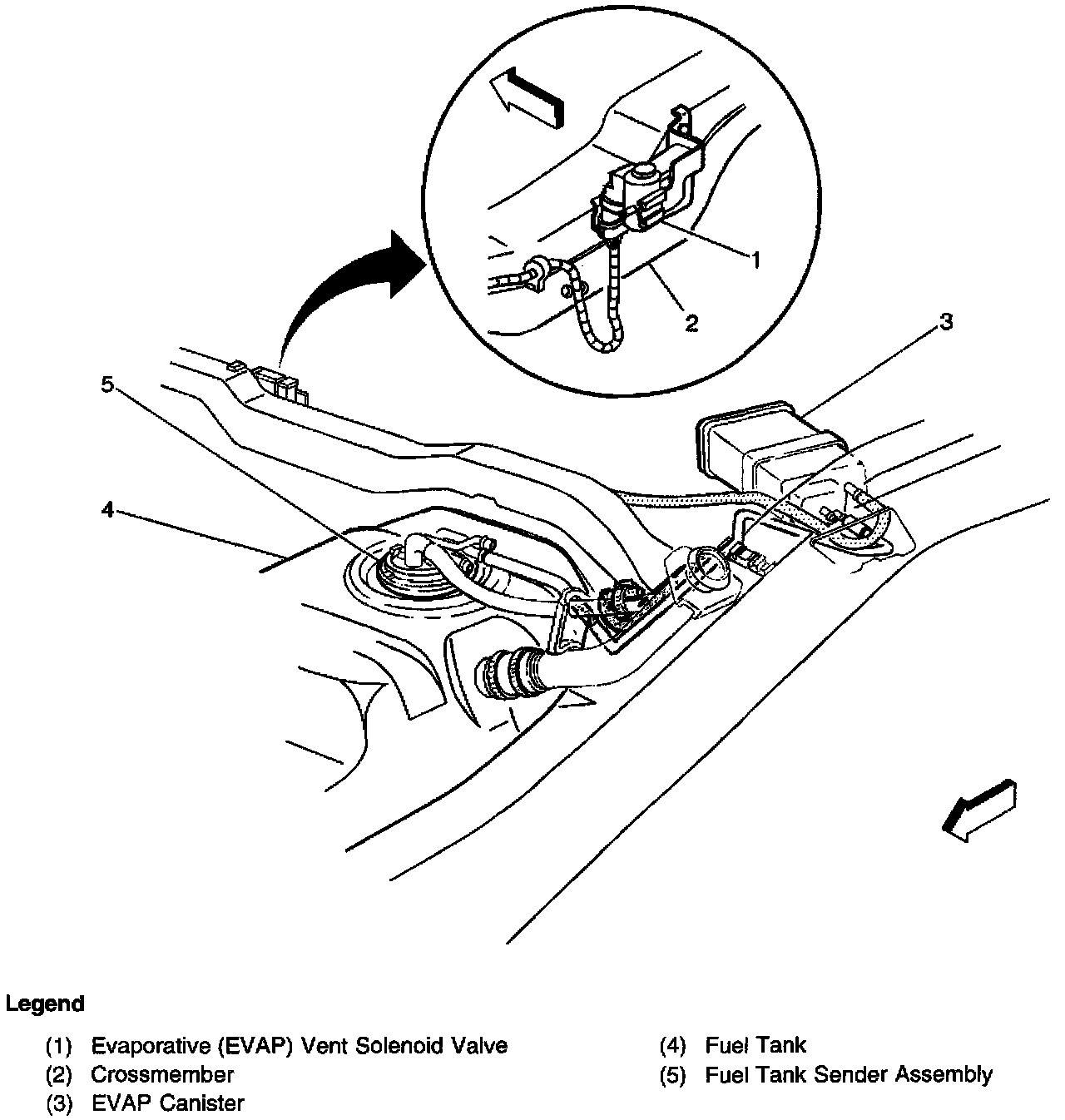 1
2
3
5
4

Legend

(1) Evaporative (EVAP) Vent Solenoid Valve
(2) Crossmember
(3) EVAP Canister
(4) Fuel Tank
(5) Fuel Tank Sender Assembly