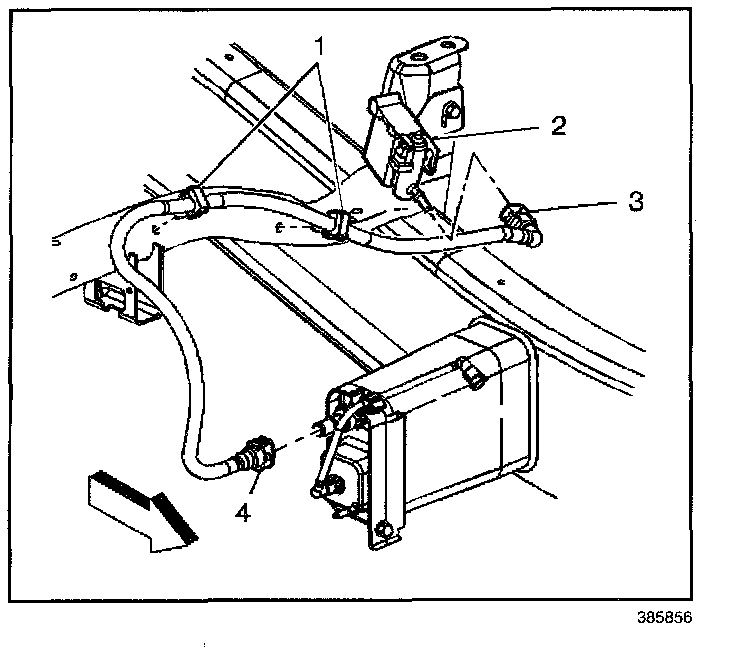 1
2
3
4
385856