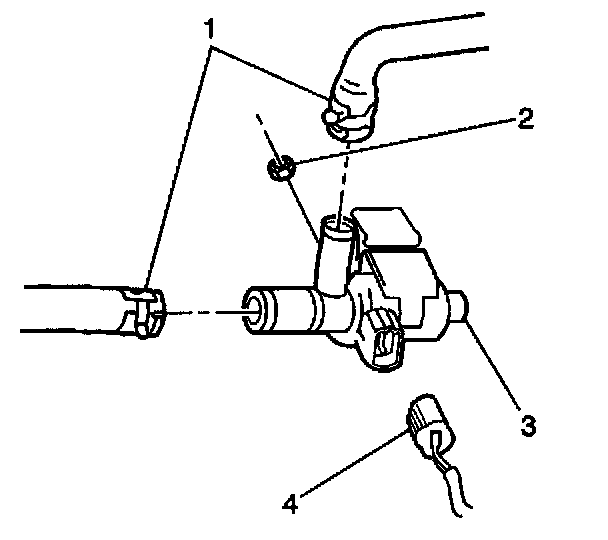 1
2
3
4