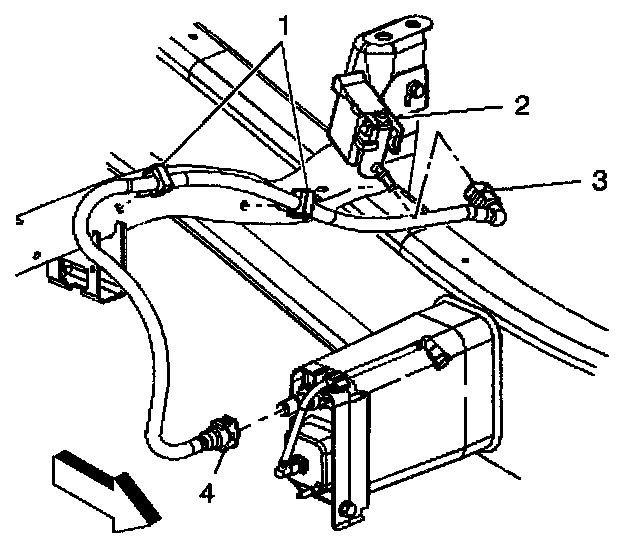 1
2
3
4