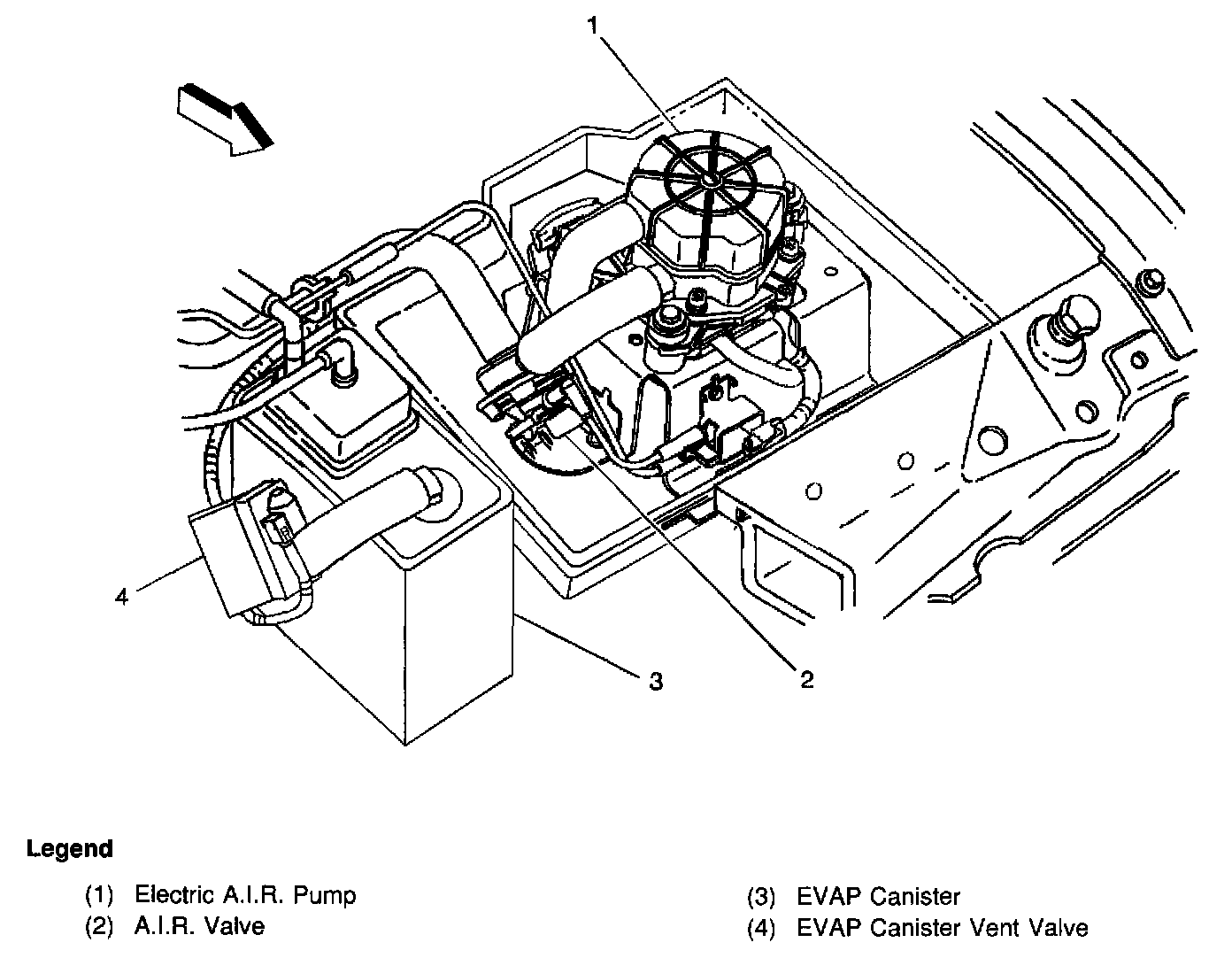 1

4

3

2

Legend

(1) Electric A.I.R. Pump
(2) A.I.R. Valve

(3) EVAP Canister
(4) EVAP Canister Vent Valve