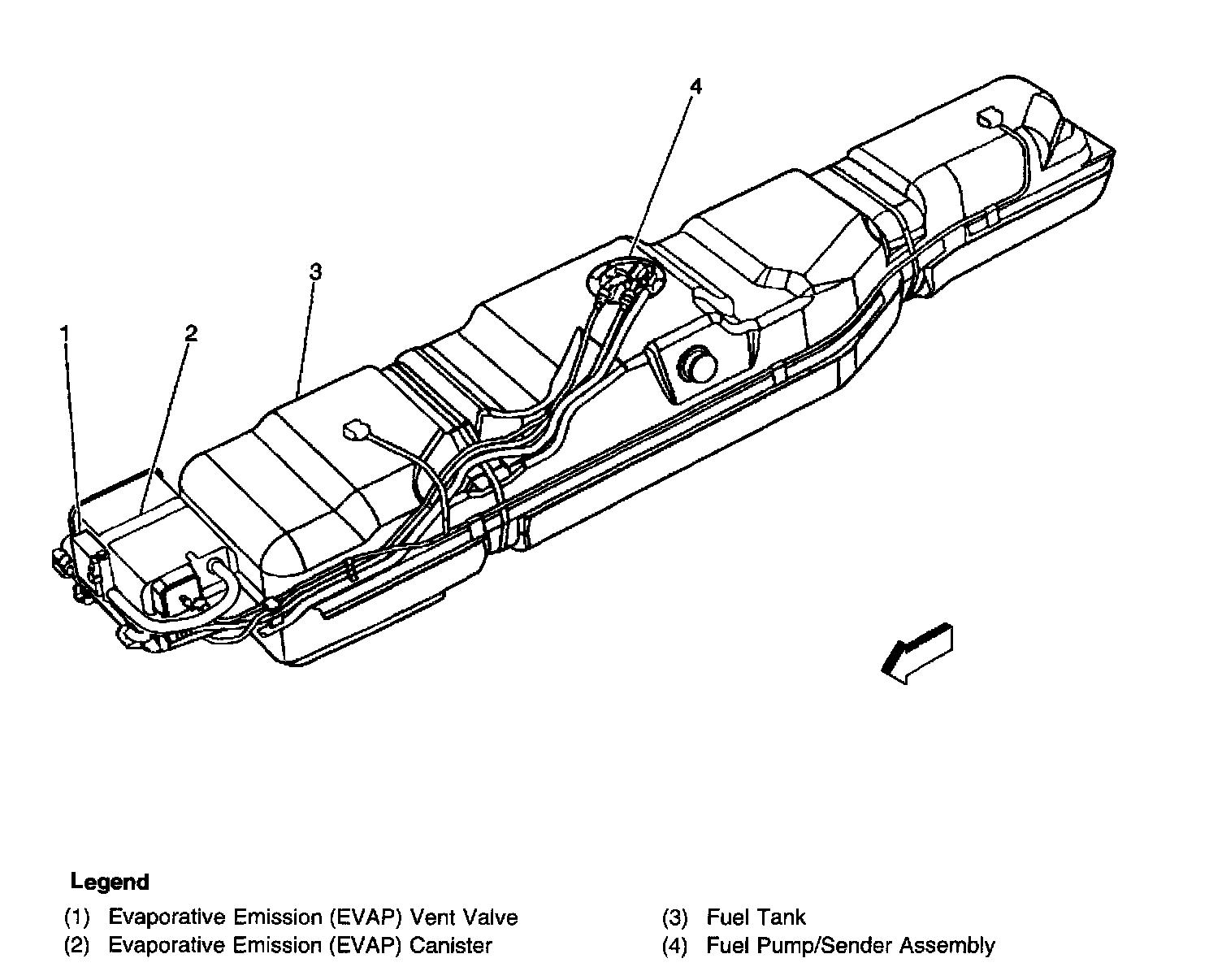 4

3

1

2

Legend

(1) Evaporative Emission (EVAP) Vent Valve
(2) Evaporative Emission (EVAP) Canister

(3) Fuel Tank
(4) Fuel Pump/Sender Assembly