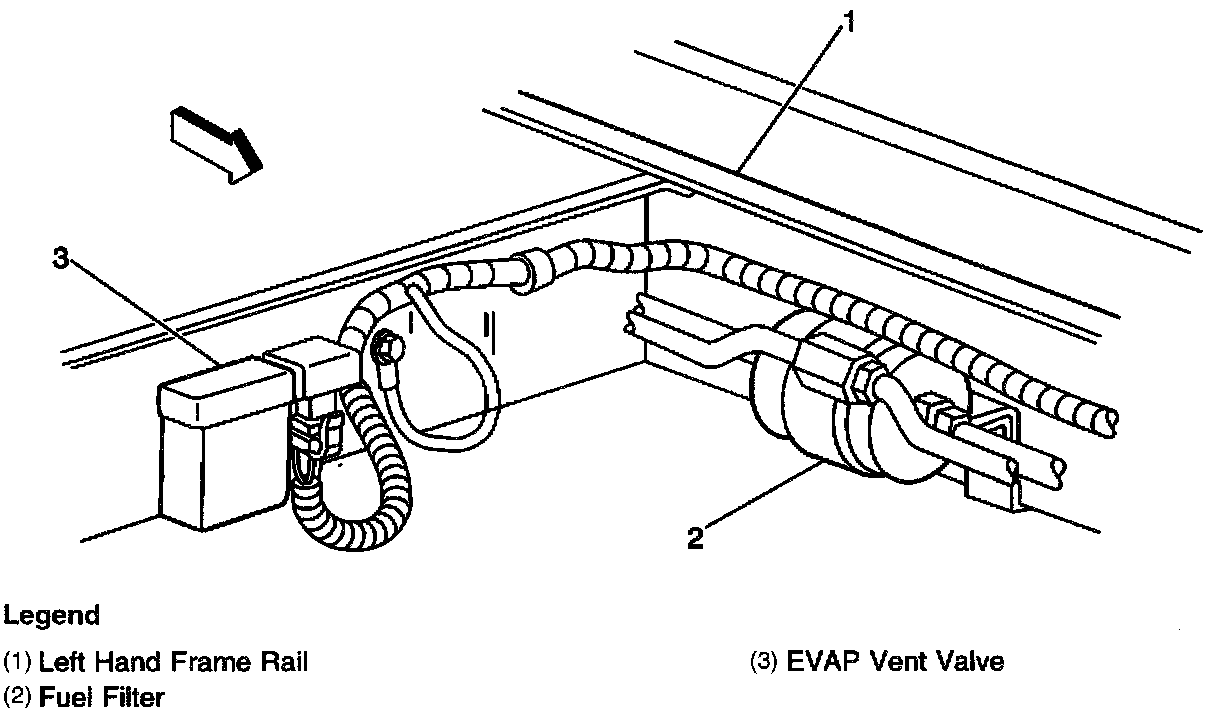 1

3

2

Legend

(1) Left Hand Frame Rail

(2) Fuel Filter

(3) EVAP Vent Valve