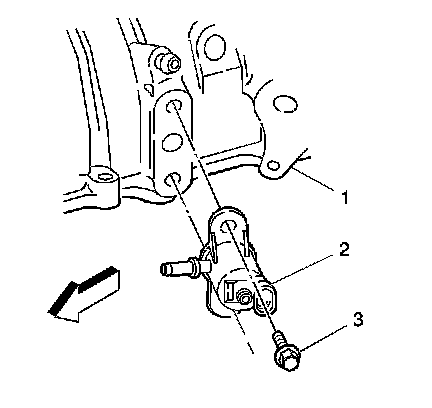 1
2
3