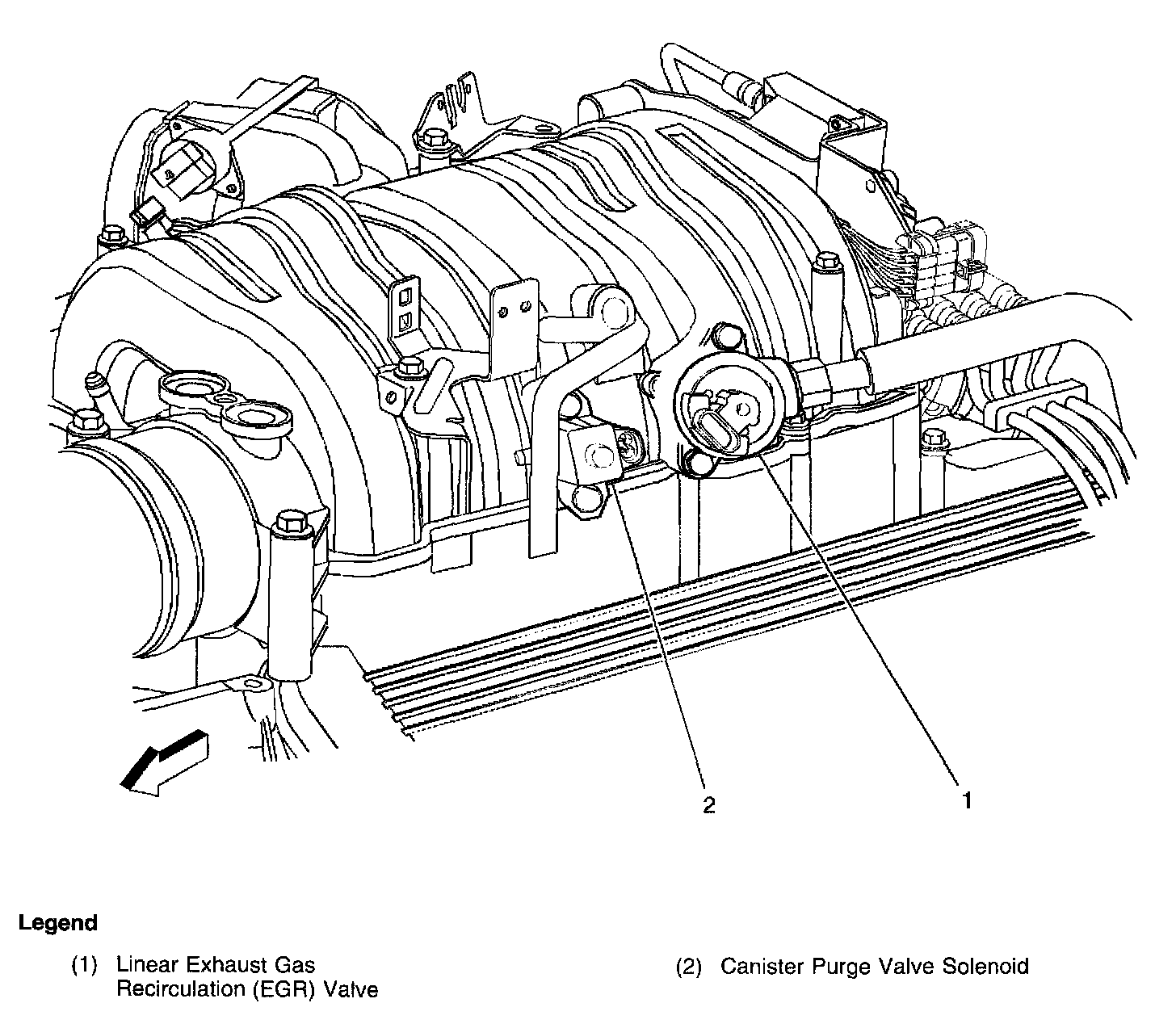 2

1

Legend

(1) Linear Exhaust Gas Recirculation (EGR) Valve

(2) Canister Purge Valve Solenoid