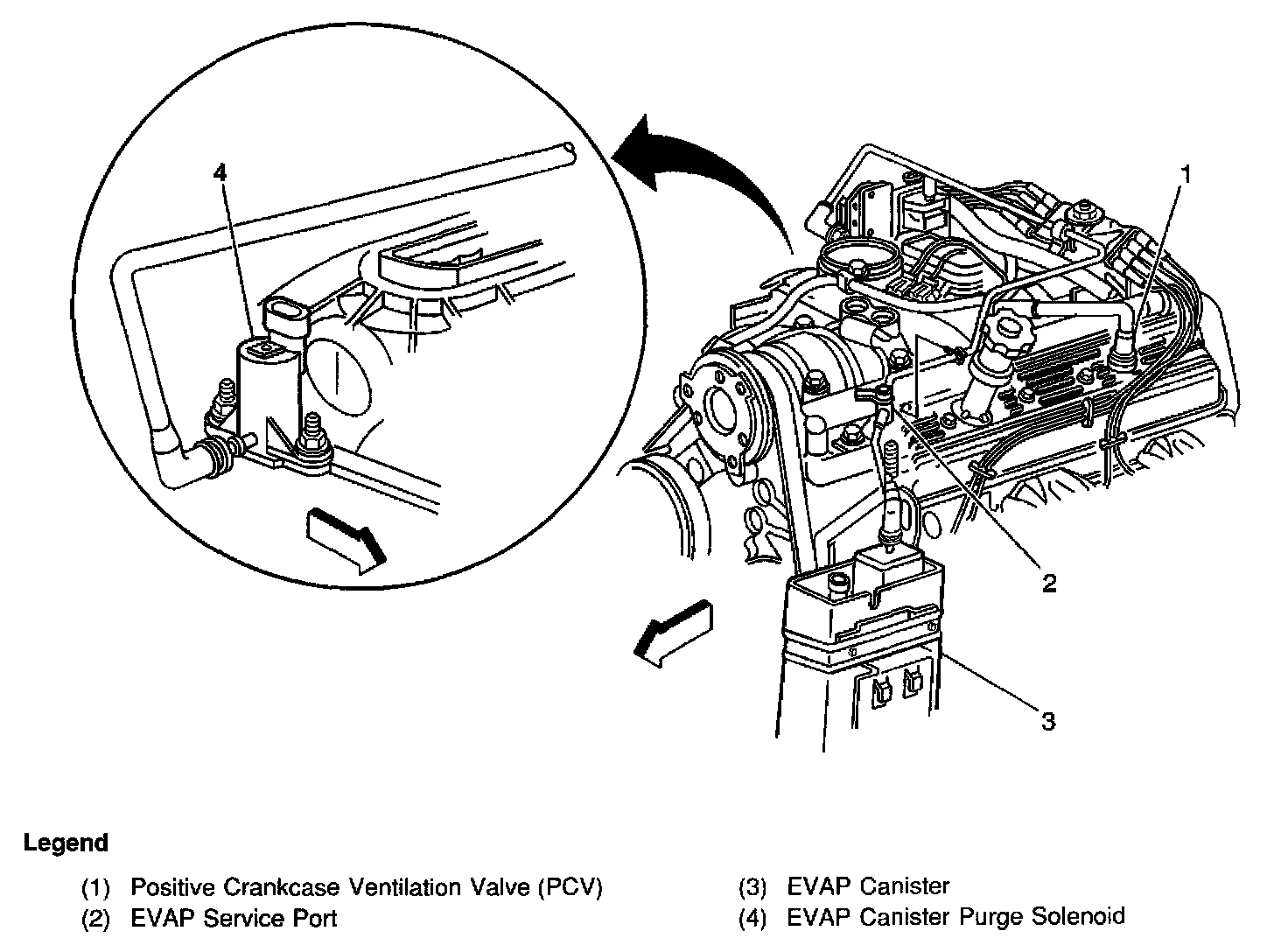 4

1

2

3

Legend

(1) Positive Crankcase Ventilation Valve (PCV)
(2) EVAP Service Port

(3) EVAP Canister
(4) EVAP Canister Purge Solenoid