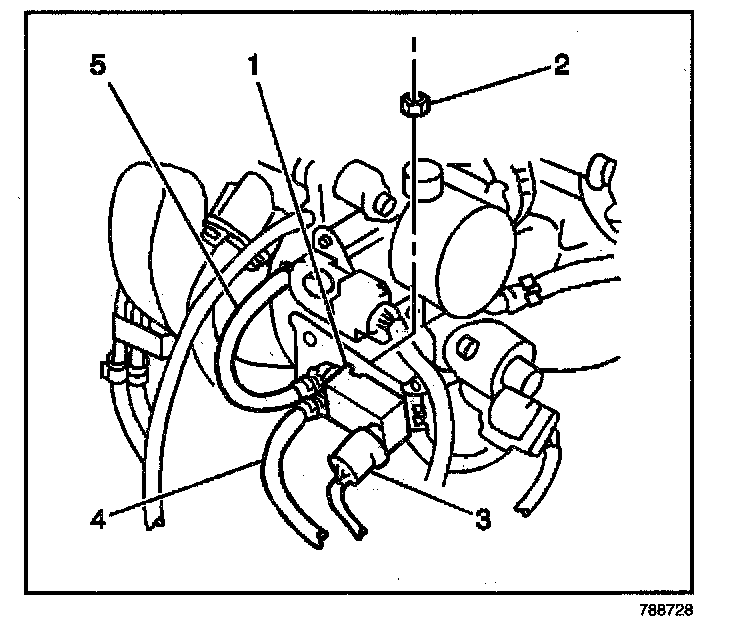 5
1
2
4
3
788728