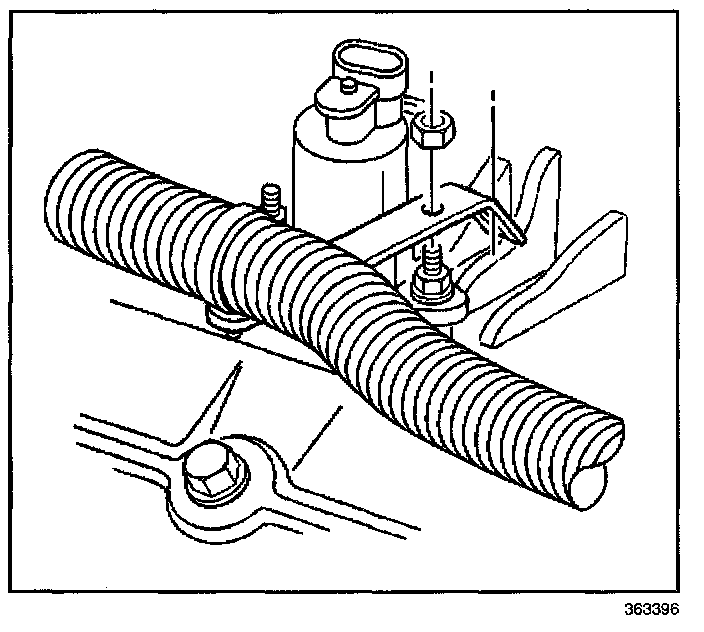 363396