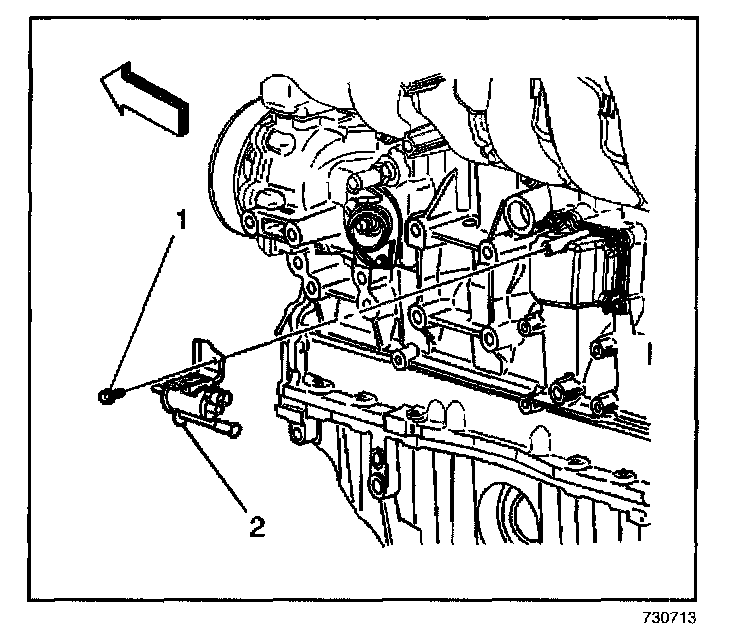 1
2
730713