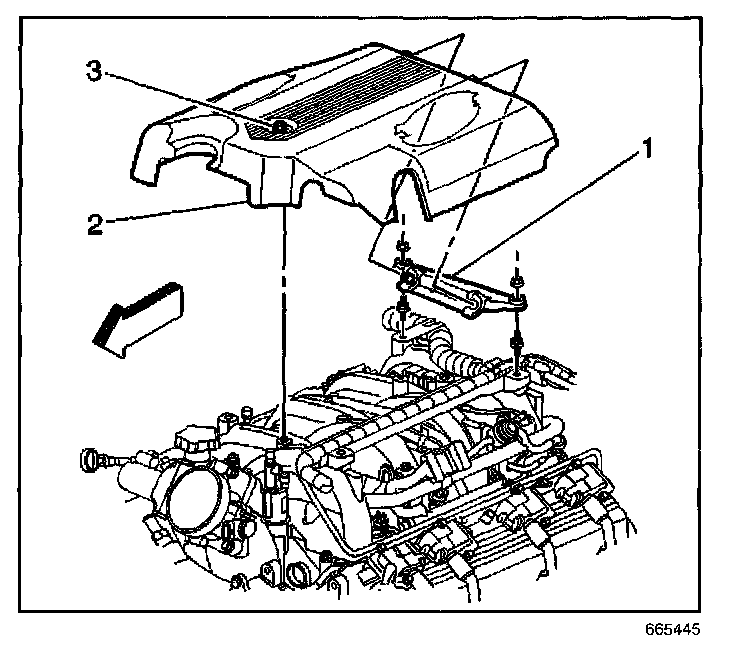 3
1
2
665445