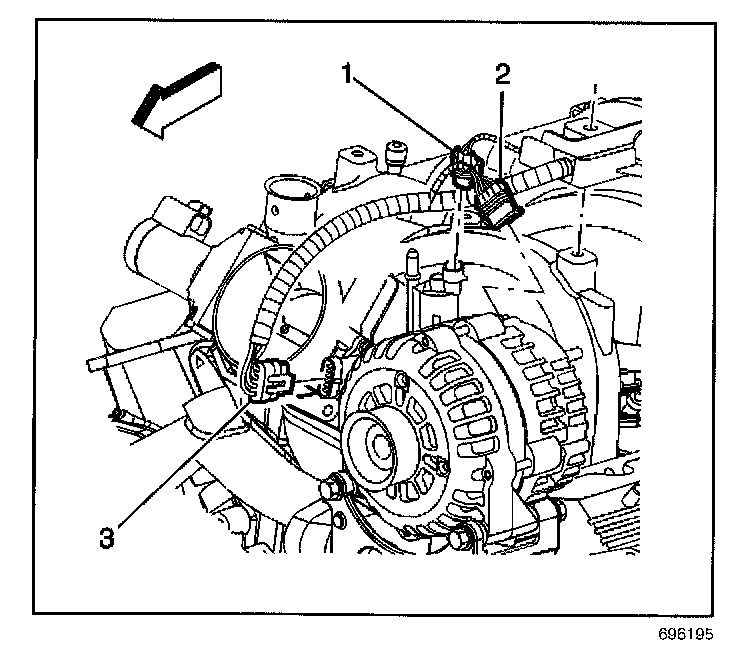 1
2
3
696195