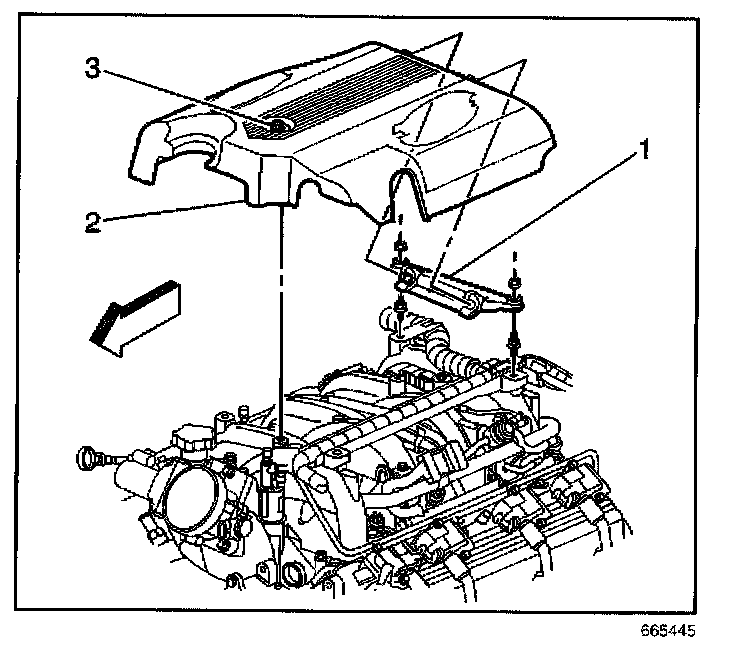 3
1
2
665445