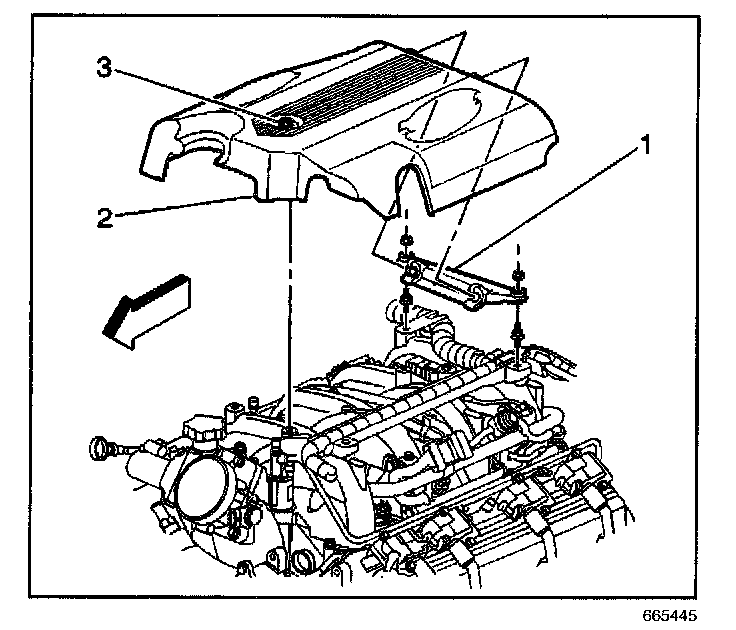 3
1
2
665445