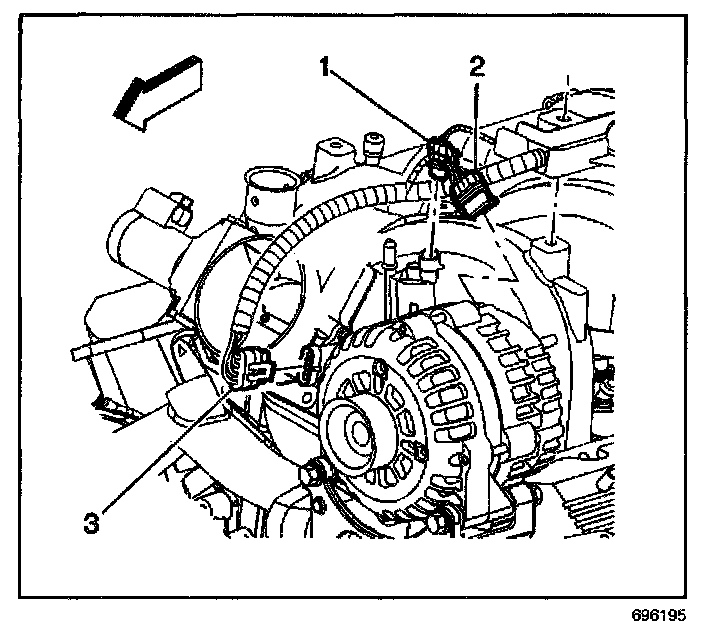 1
2
3
696195