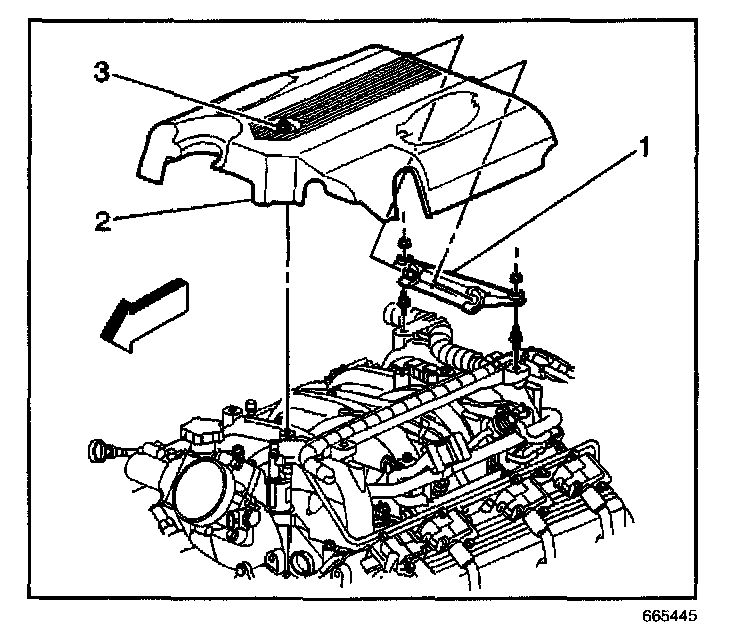 3

1

2

665445